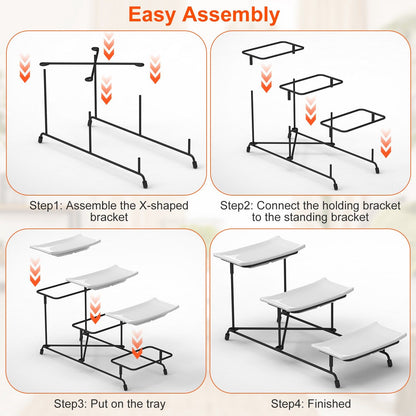 Easy Assembly

Step1: Assemble the X-shaped bracket

Step2: Connect the holding bracket to the standing bracket

Step3: Put on the tray

Step4: Finished