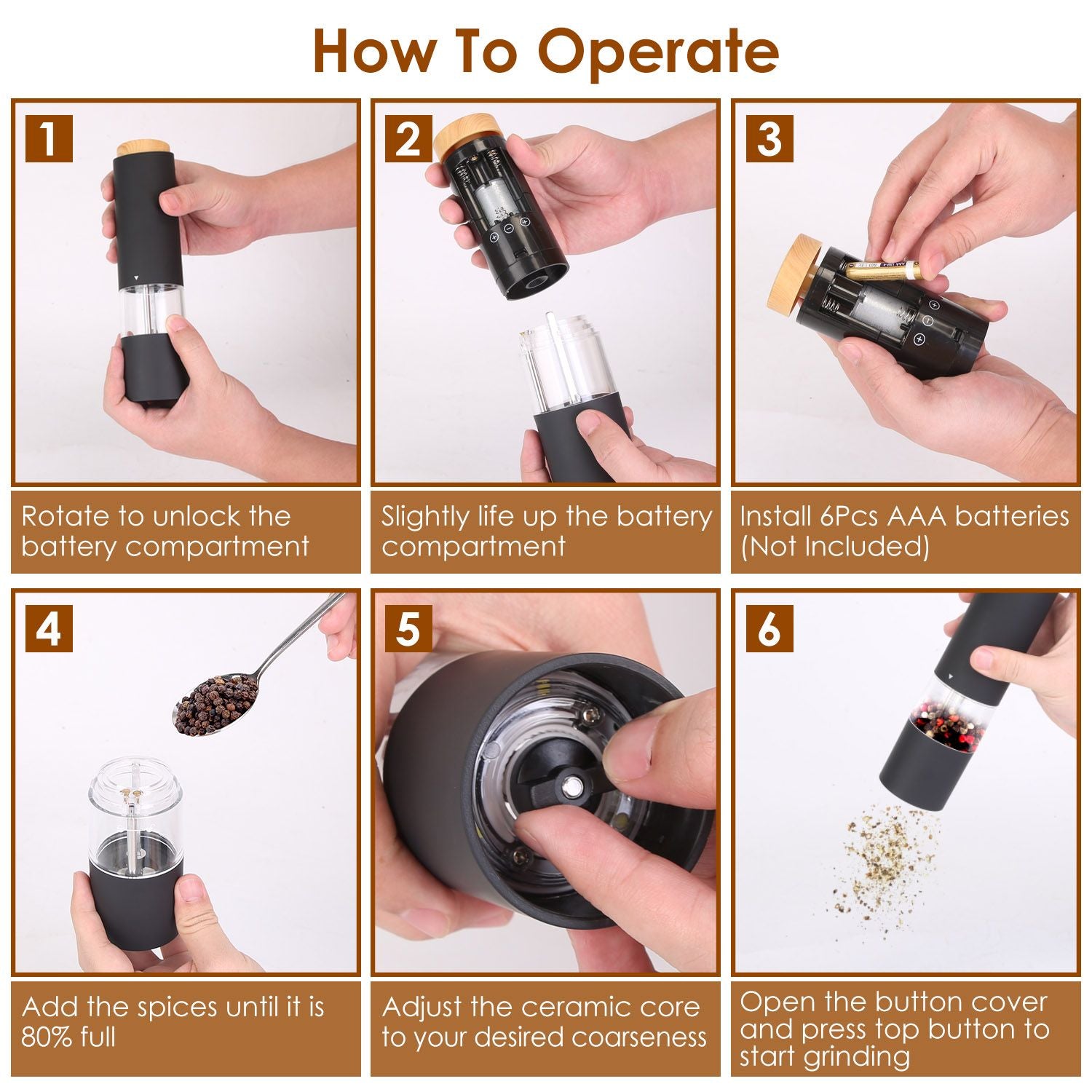 How To Operate

1

Rotate to unlock the battery compartment

2

Slightly life up the battery compartment

3

Install 6Pcs AAA batteries (Not Included)

4

Add the spices until it is 80% full

5

Adjust the ceramic core to your desired coarseness

6

Open the button cover and press top button to start grinding