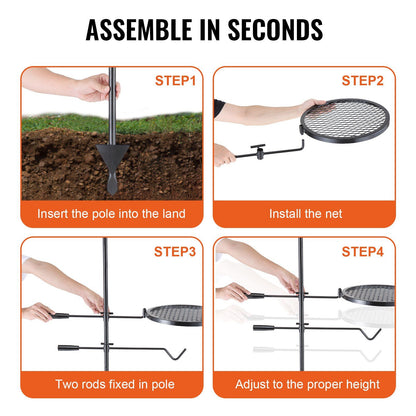 ASSEMBLE IN SECONDS

STEP1

Insert the pole into the land

STEP2

Install the net

STEP3

Two rods fixed in pole

STEP4

Adjust to the proper height