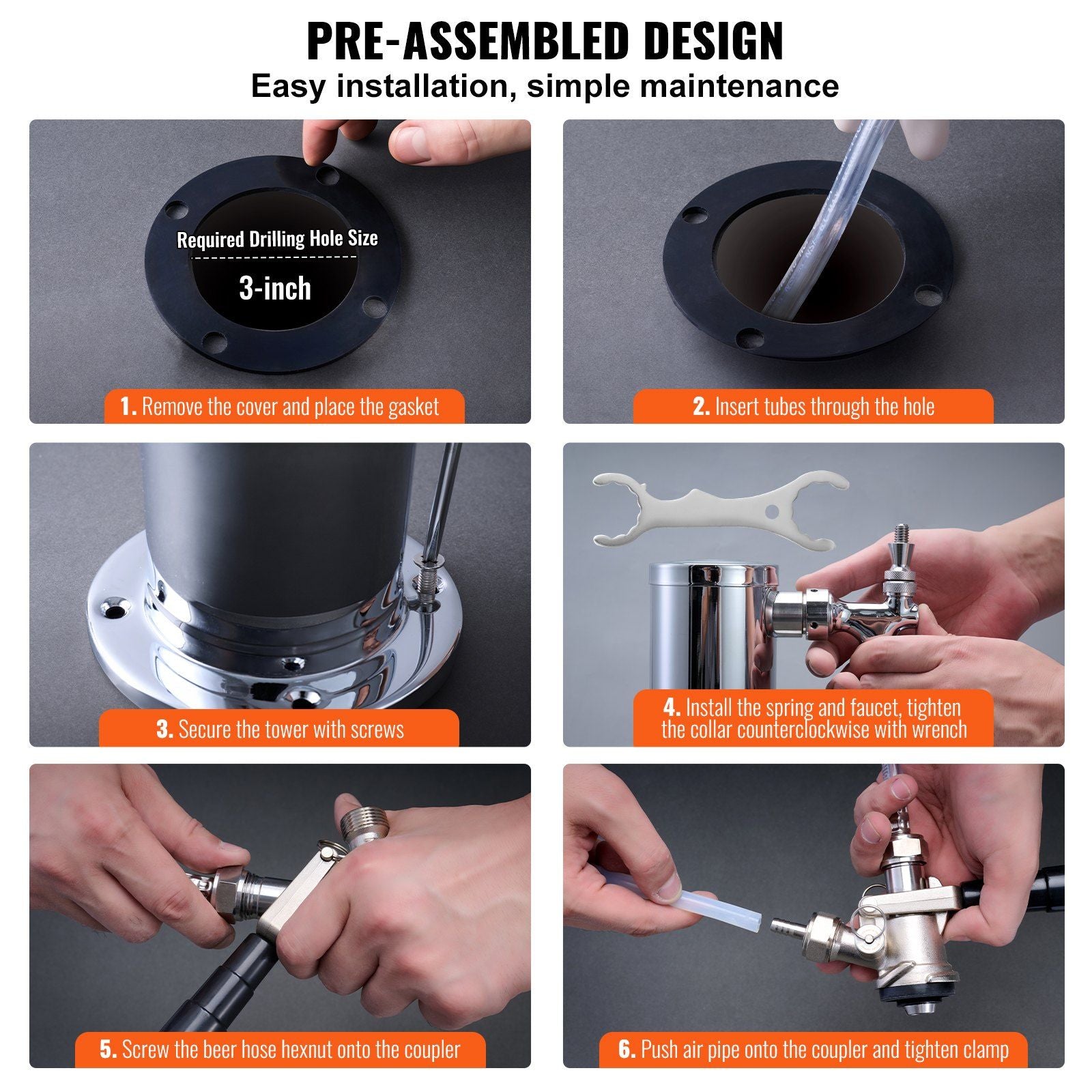 PRE-ASSEMBLED DESIGN
Easy installation, simple maintenance

Required Drilling Hole Size
3-inch

1. Remove the cover and place the gasket

2. Insert tubes through the hole

3. Secure the tower with screws

4. Install the spring and faucet, tighten the collar counterclockwise with wrench

5. Screw the beer hose hexnut onto the coupler

6. Push air pipe onto the coupler and tighten clamp