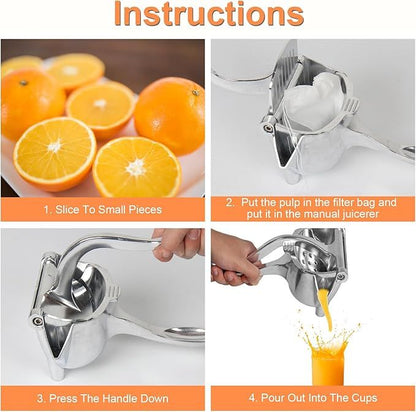 Instructions

1. Slice To Small Pieces

2. Put the pulp in the filter bag and put it in the manual juicerer

3. Press The Handle Down

4. Pour Out Into The Cups