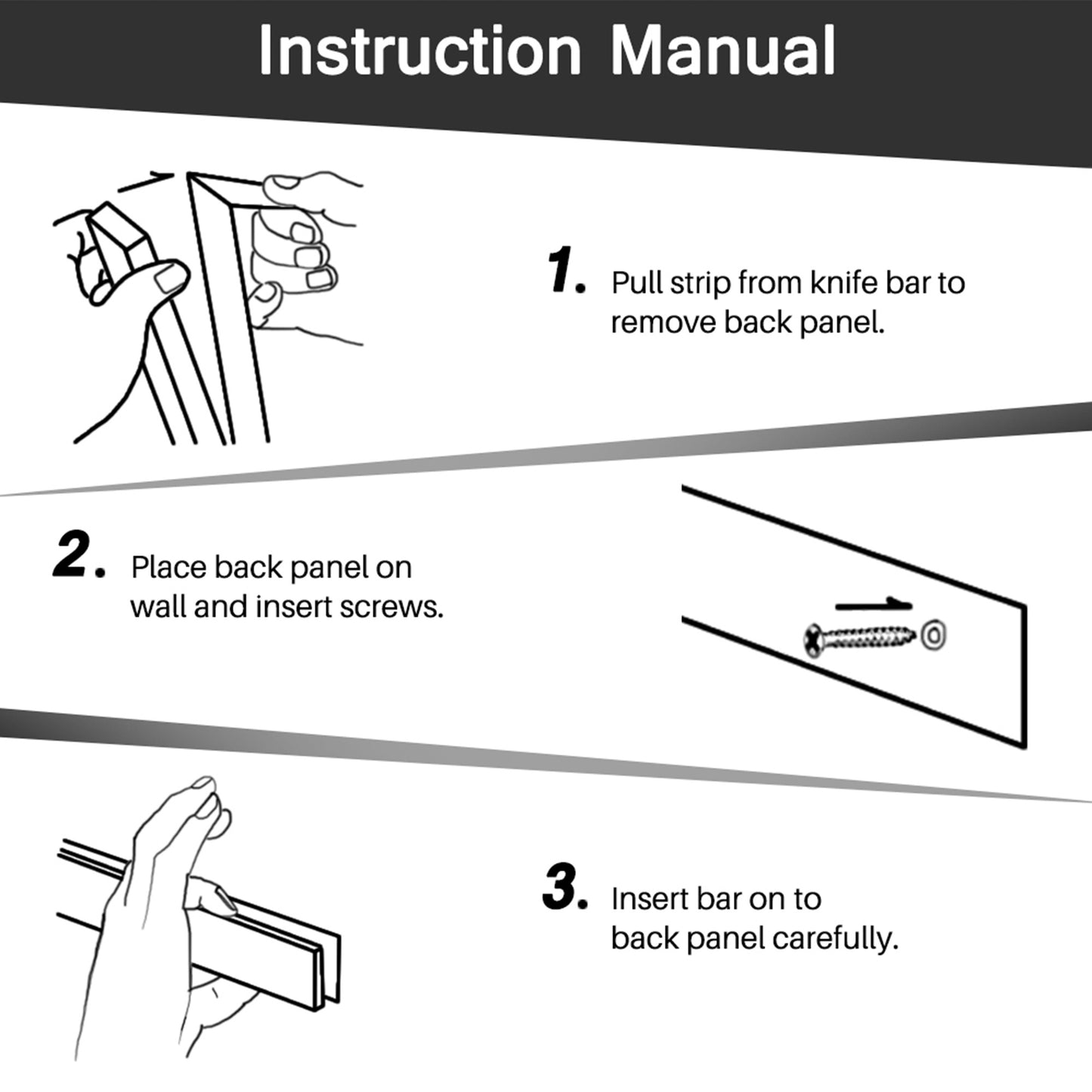 Instruction Manual

1. Pull strip from knife bar to remove back panel.

2. Place back panel on wall and insert screws.

3. Insert bar on to back panel carefully.