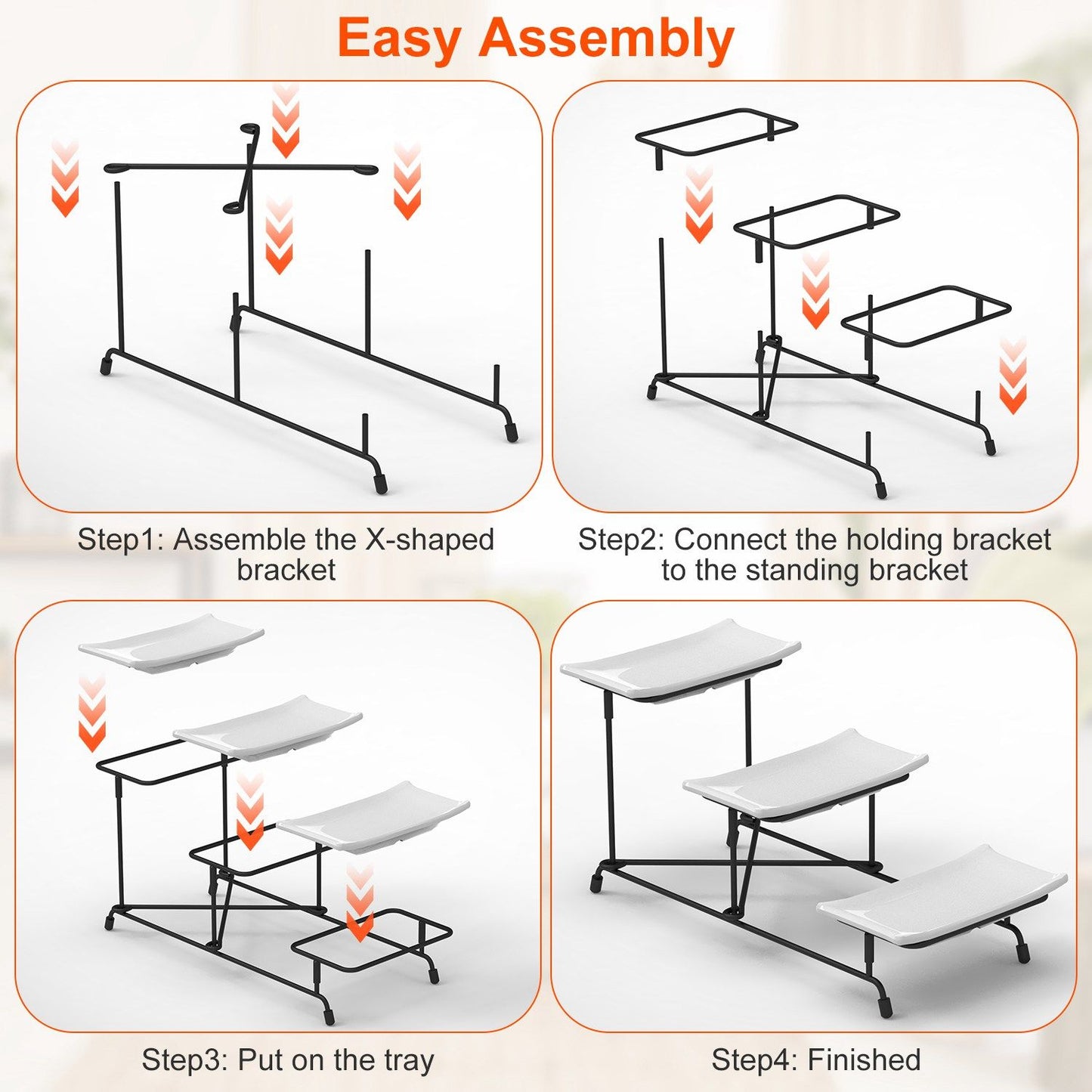 Easy Assembly

Step1: Assemble the X-shaped bracket

Step2: Connect the holding bracket to the standing bracket

Step3: Put on the tray

Step4: Finished