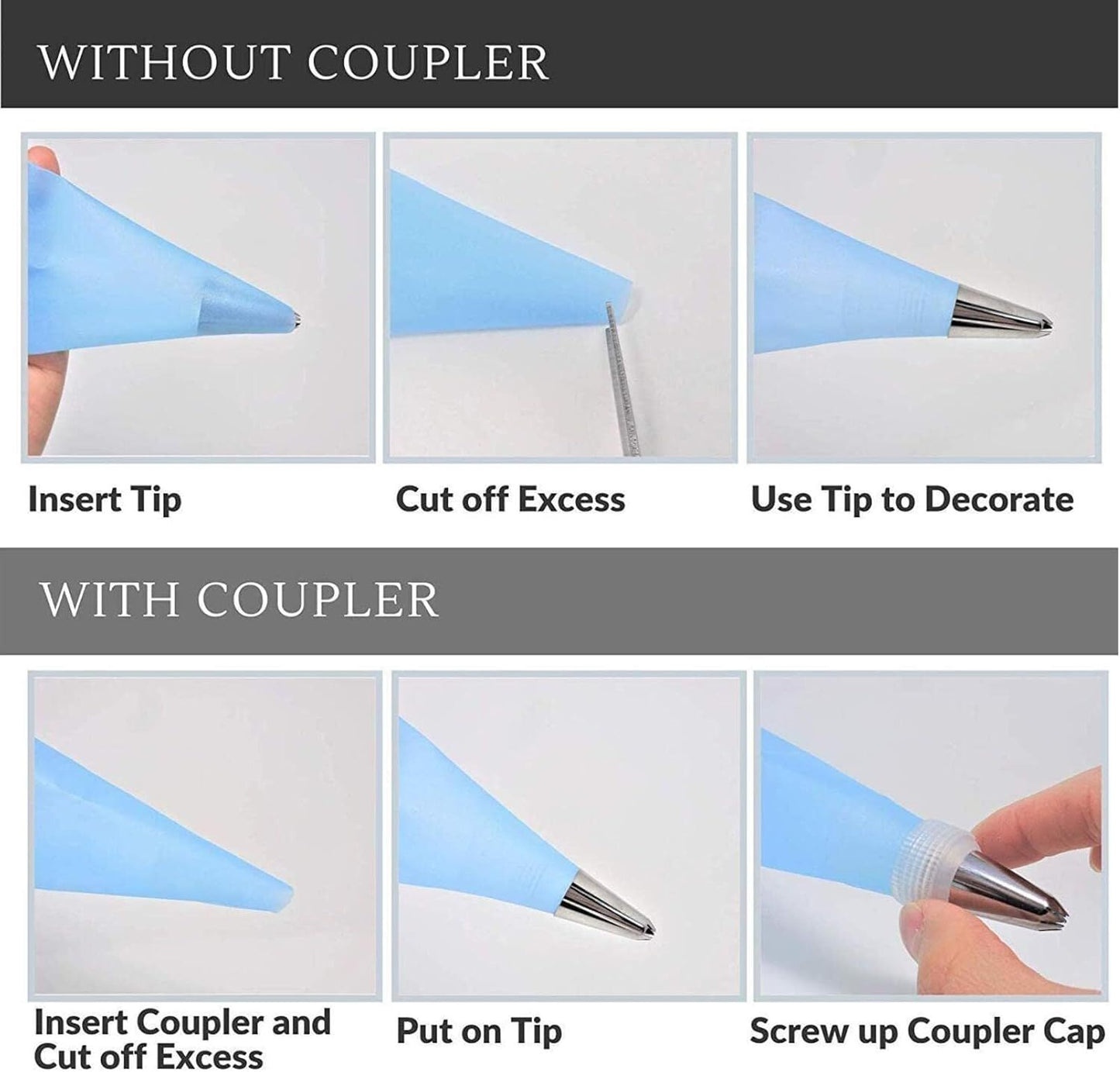 WITHOUT COUPLER

Insert Tip

Cut off Excess

Use Tip to Decorate

WITH COUPLER

Insert Coupler and Cut off Excess

Put on Tip

Screw up Coupler Cap